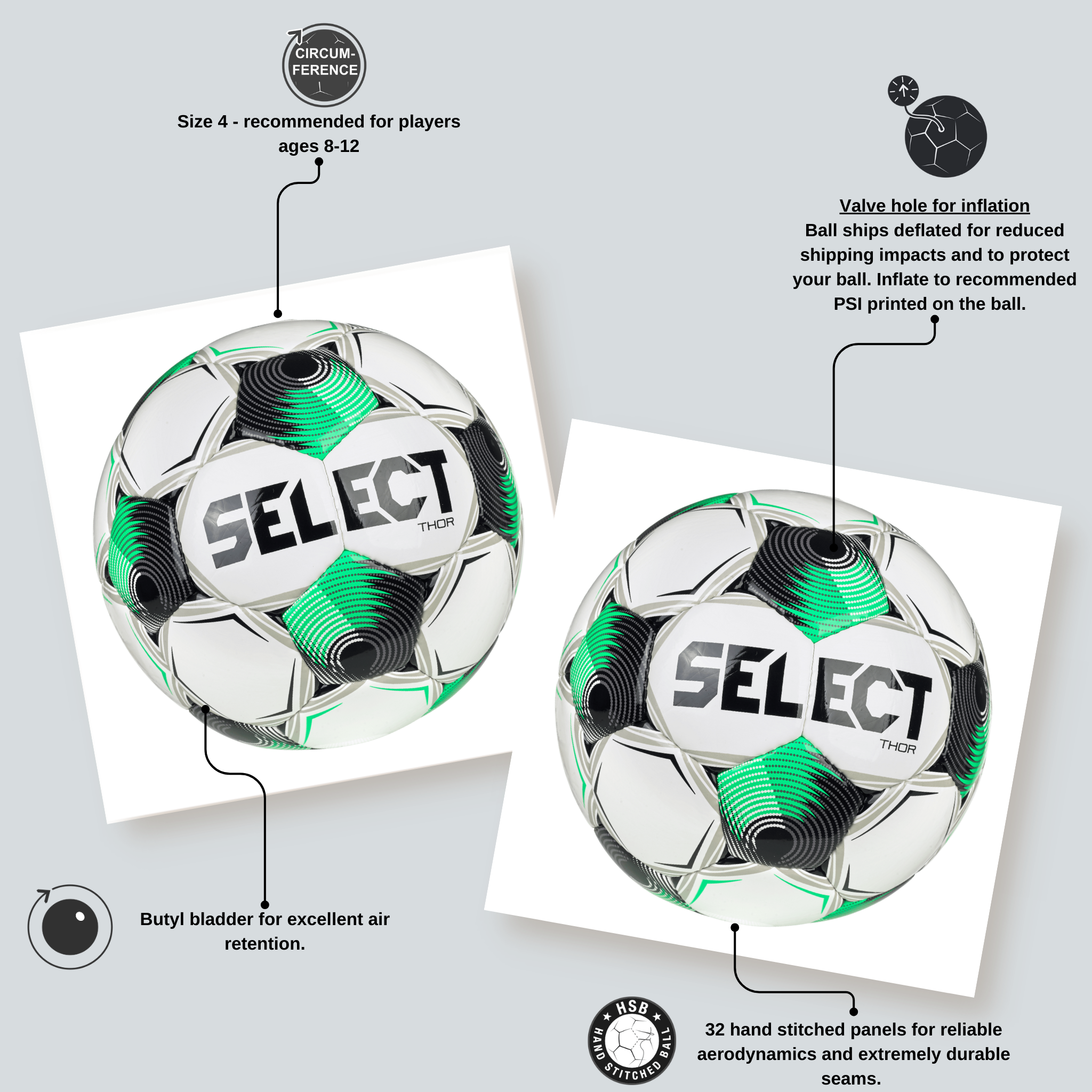 CIRCUM-FERENCE

Size 4 - recommended for players ages 8-12

Valve hole for inflation
Ball ships deflated for reduced shipping impacts and to protect your ball. Inflate to recommended PSI printed on the ball.

SELECT
THOR

SELECT
THOR

Butyl bladder for excellent air retention.

HSB
HAND STITCHED BALL

32 hand stitched panels for reliable aerodynamics and extremely durable seams.